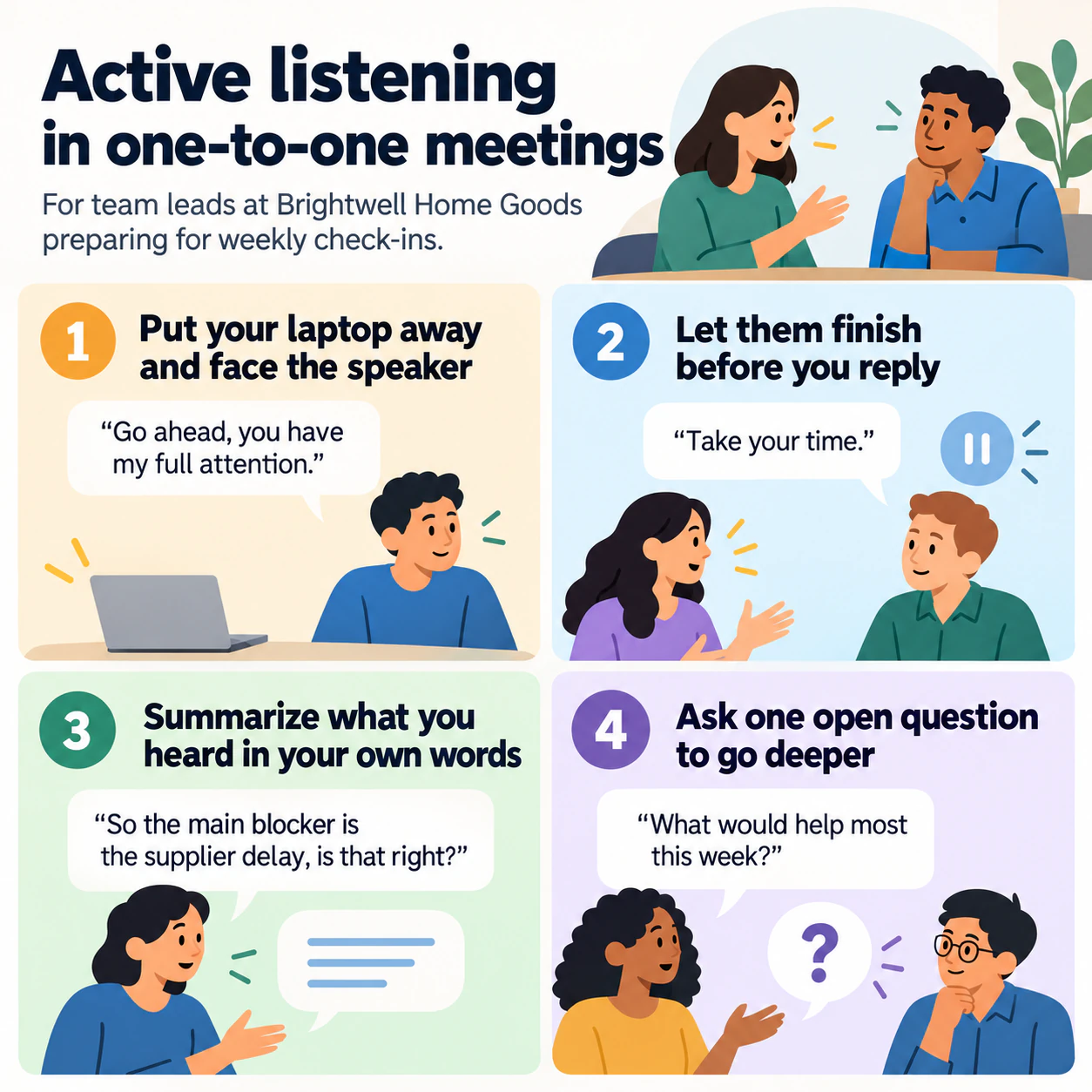 Active listening
in one-to-one meetings

For team leads at Brightwell Home Goods preparing for weekly check-ins.

1
Put your laptop away and face the speaker

"Go ahead, you have my full attention."

2
Let them finish before you reply

"Take your time."

3
Summarize what you heard in your own words

"So the main blocker is the supplier delay, is that right?"

4
Ask one open question to go deeper

"What would help most this week?"

?