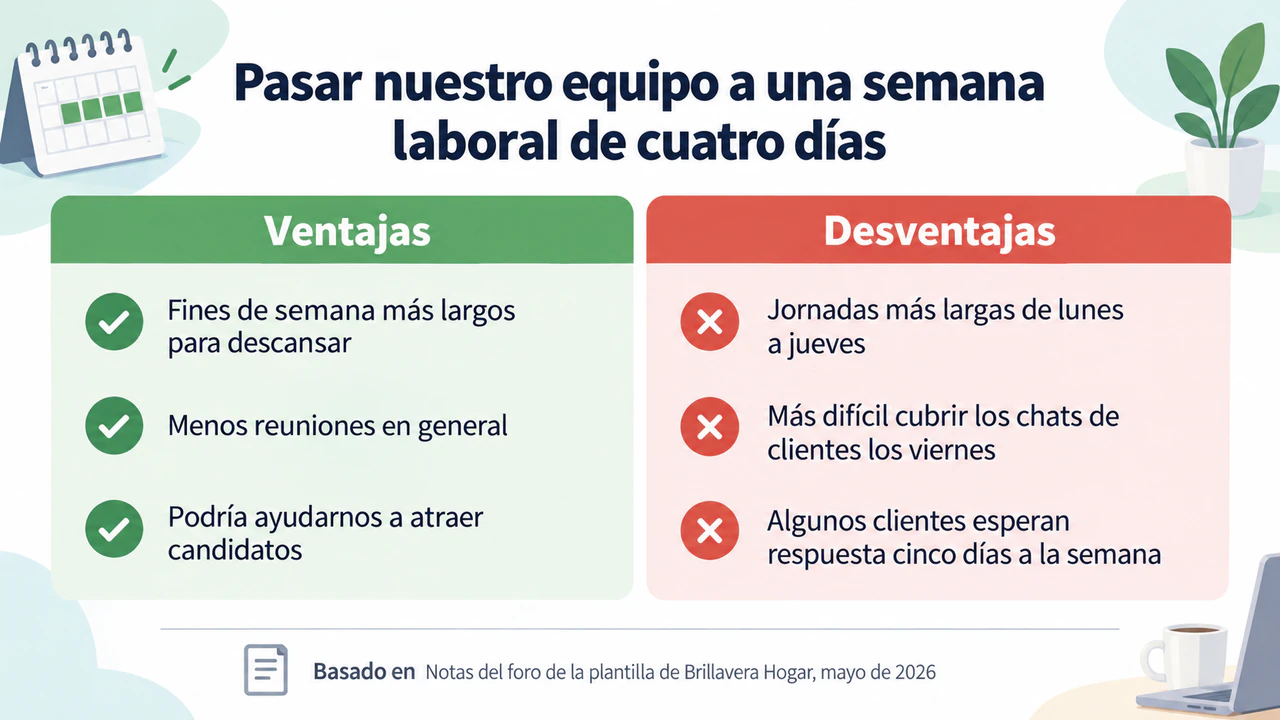 Pasar nuestro equipo a una semana laboral de cuatro días

Ventajas

Fines de semana más largos para descansar

Menos reuniones en general

Podría ayudarnos a atraer candidatos

Desventajas

Jornadas más largas de lunes a jueves

Más difícil cubrir los chats de clientes los viernes

Algunos clientes esperan respuesta cinco días a la semana

Basado en Notas del foro de la plantilla de Brillavera Hogar, mayo de 2026