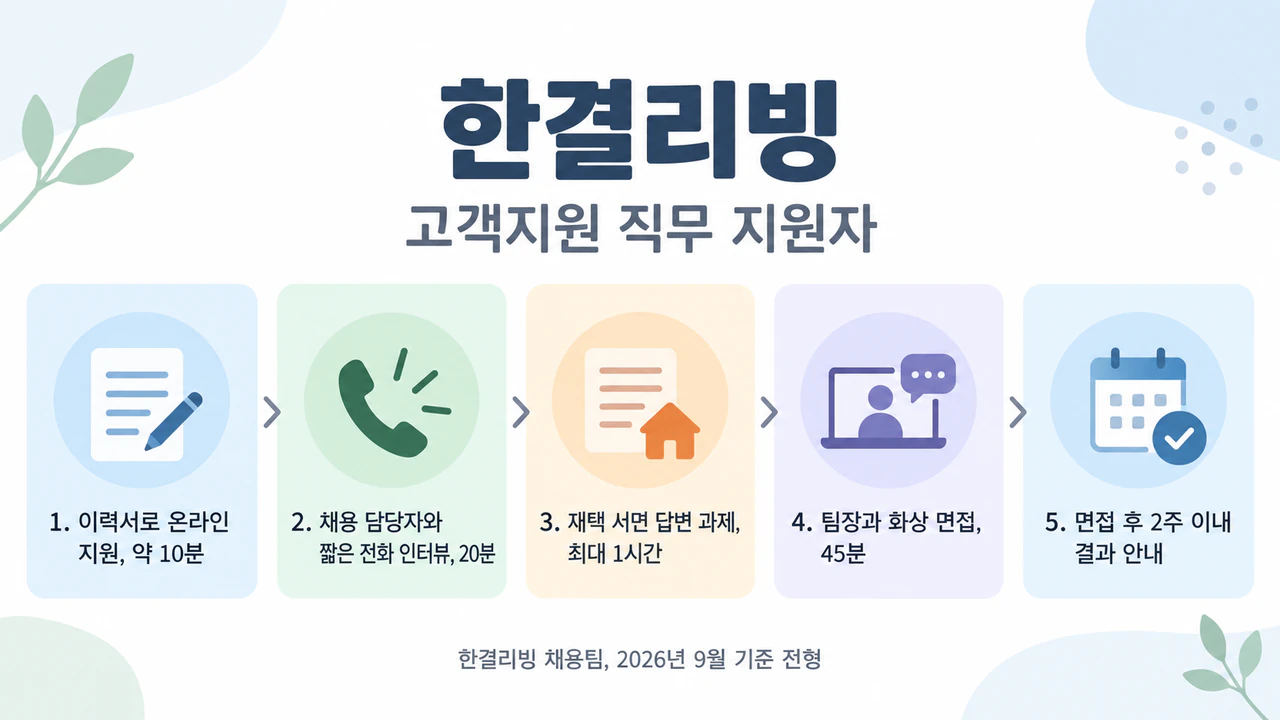 한결리빙

고객지원 직무 지원자

1. 이력서로 온라인 지원, 약 10분

2. 채용 담당자와 짧은 전화 인터뷰, 20분

3. 재택 서면 답변 과제, 최대 1시간

4. 팀장과 화상 면접, 45분

5. 면접 후 2주 이내 결과 안내

한결리빙 채용팀, 2026년 9월 기준 전형